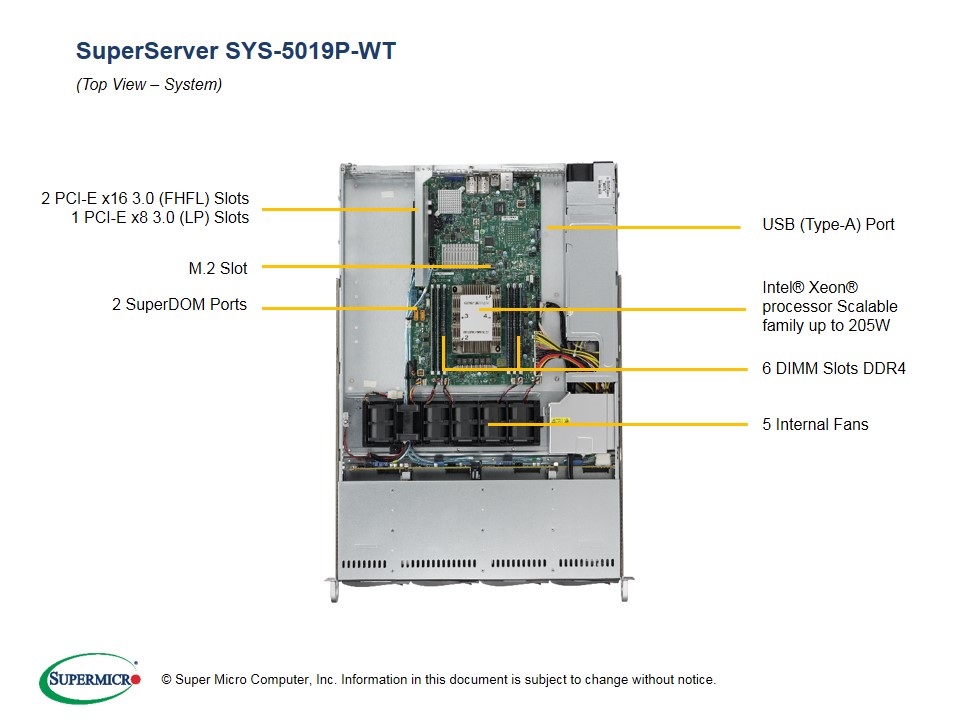 SuperServer SYS-5019P-WT

(Top View – System)

2 PCI-E x16 3.0 (FHFL) Slots
1 PCI-E x8 3.0 (LP) Slots

M.2 Slot

2 SuperDOM Ports

USB (Type-A) Port

Intel® Xeon® processor Scalable family up to 205W

6 DIMM Slots DDR4

5 Internal Fans

SUPERMICRO

© Super Micro Computer, Inc. Information in this document is subject to change without notice.