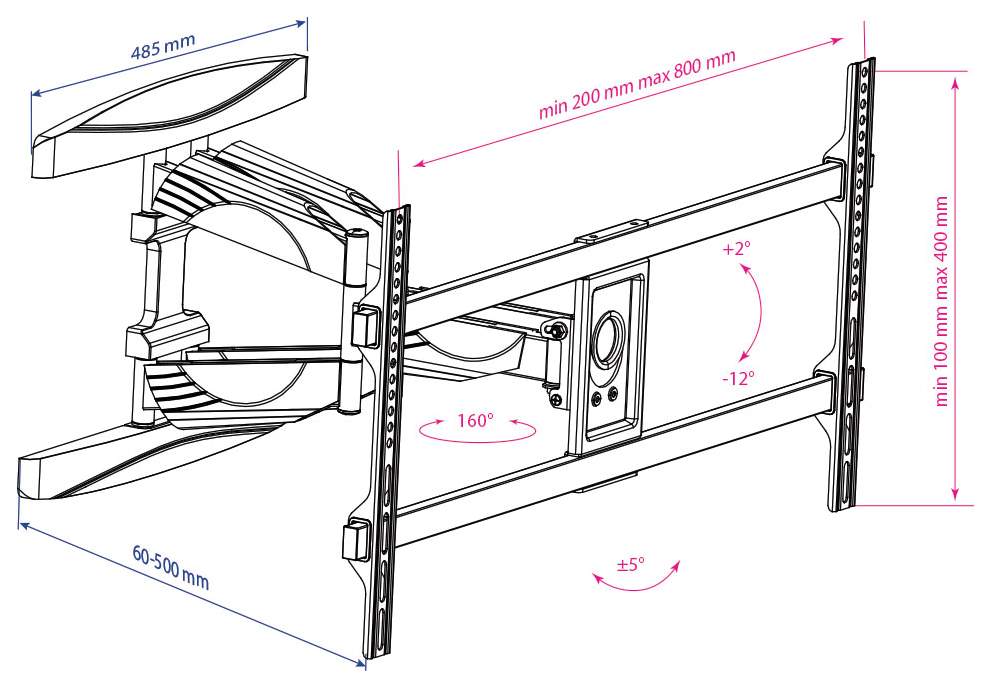 485 mm

min 200 mm max 800 mm

min 100 mm max 400 mm

+2°

-12°

160°

±5°

60-500 mm